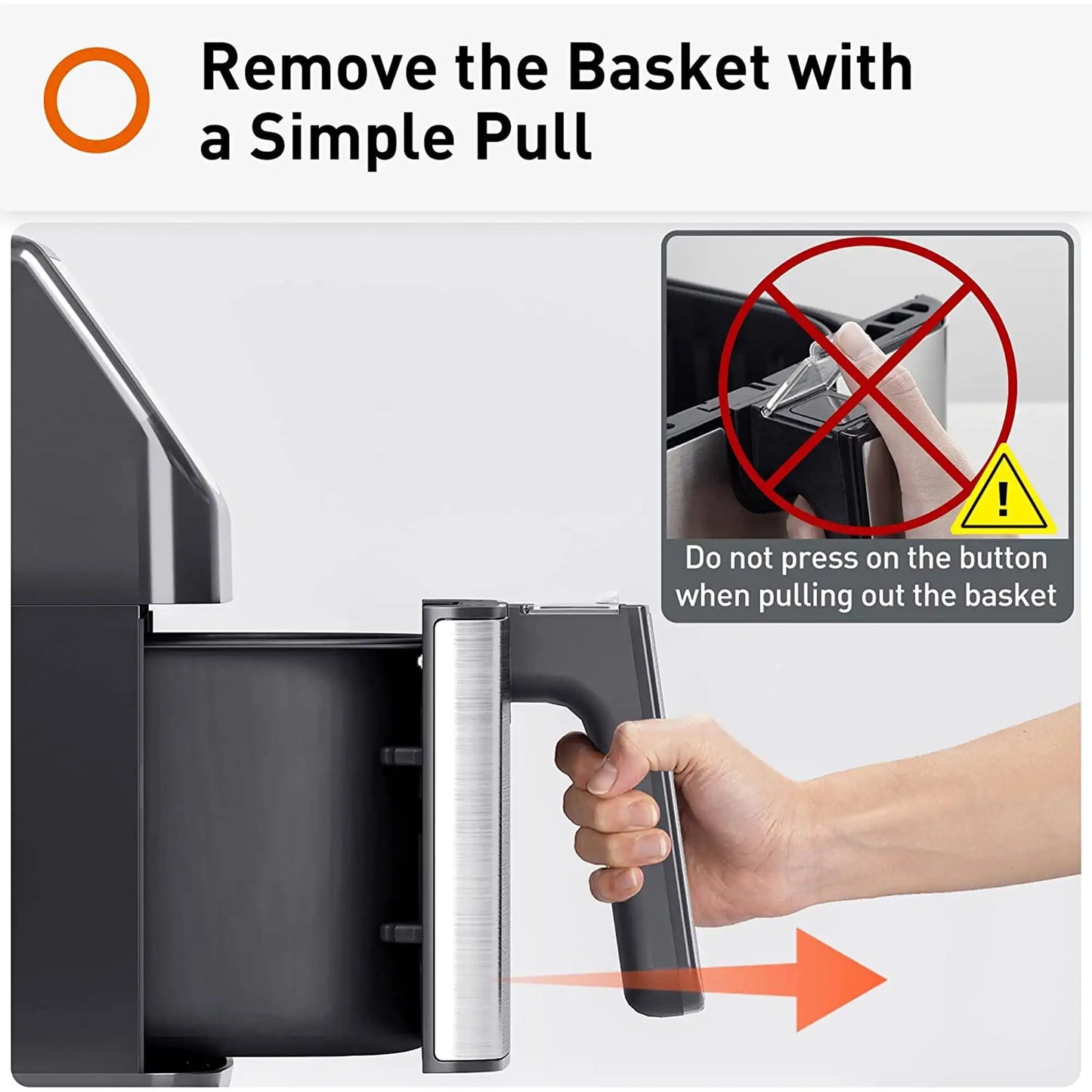 Remove the Basket with a Simple Pull

!

Do not press on the button when pulling out the basket