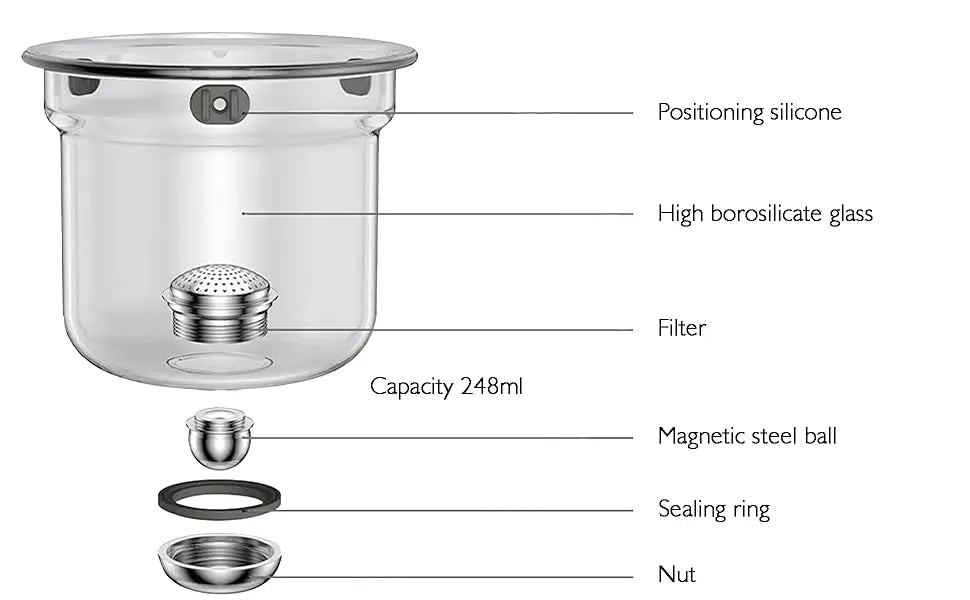 Positioning silicone

High borosilicate glass

Filter

Capacity 248ml

Magnetic steel ball

Sealing ring

Nut