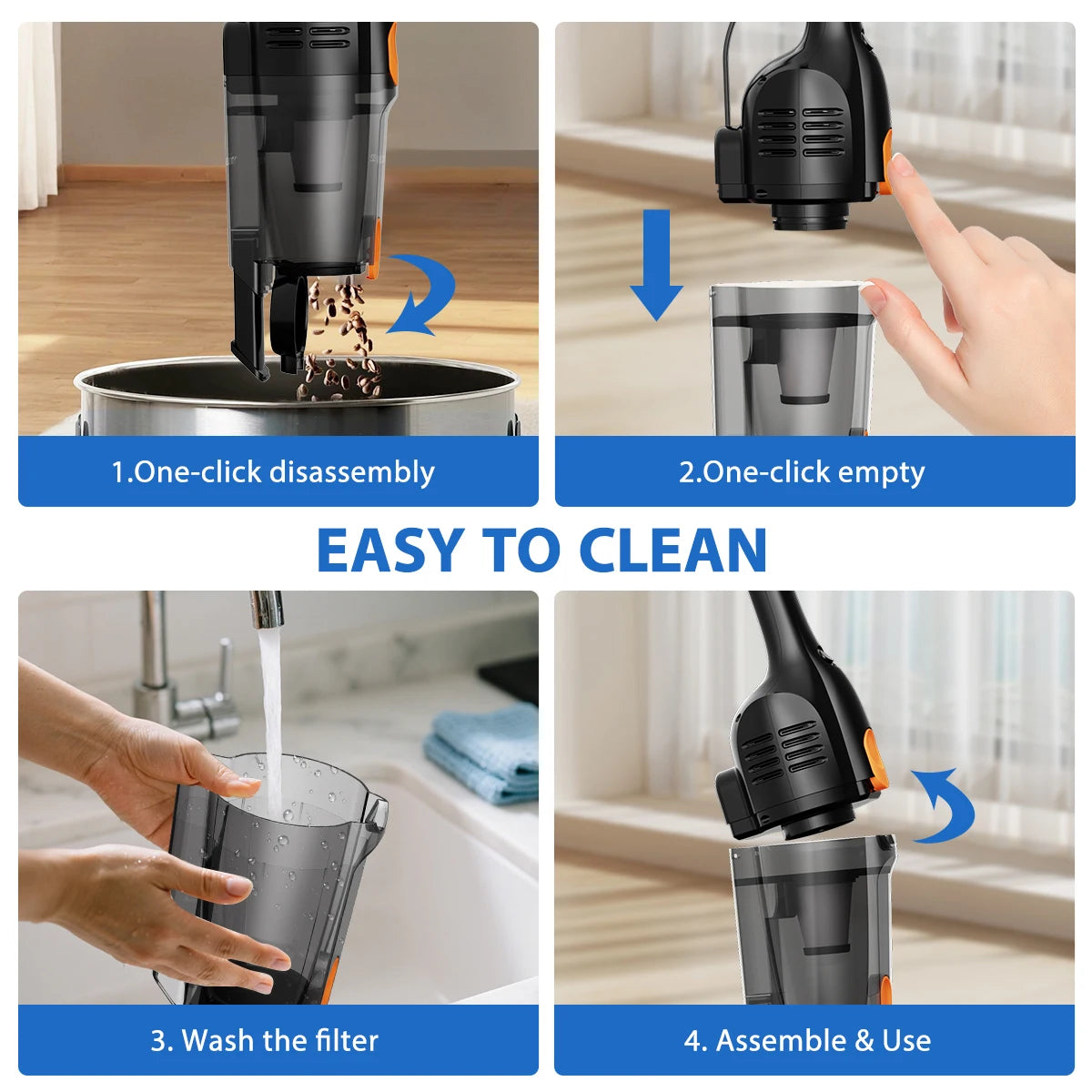 1.One-click disassembly

2.One-click empty

EASY TO CLEAN

3. Wash the filter

4. Assemble & Use